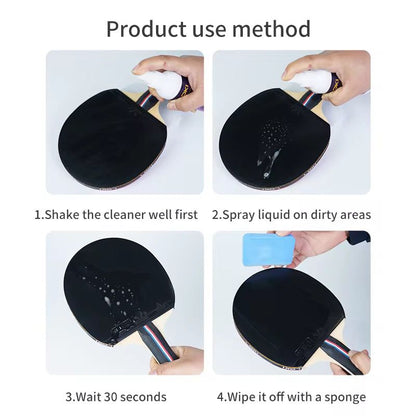 Product use method

1.Shake the cleaner well first

2.Spray liquid on dirty areas

3.Wait 30 seconds

4.Wipe it off with a sponge