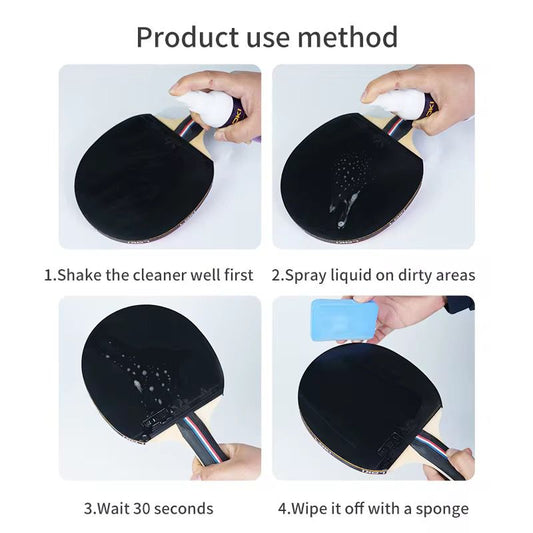 Product use method

1.Shake the cleaner well first

2.Spray liquid on dirty areas

3.Wait 30 seconds

4.Wipe it off with a sponge